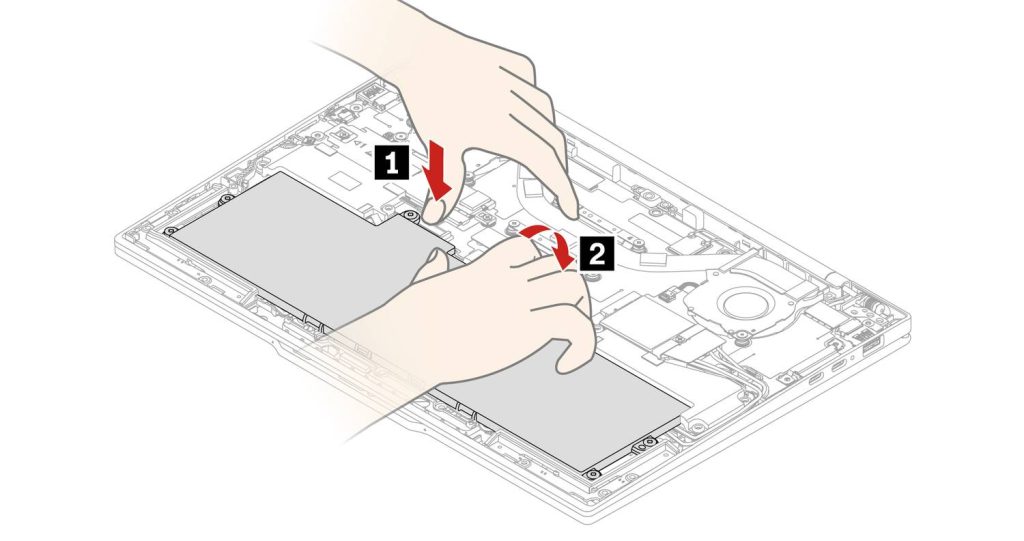 1
2