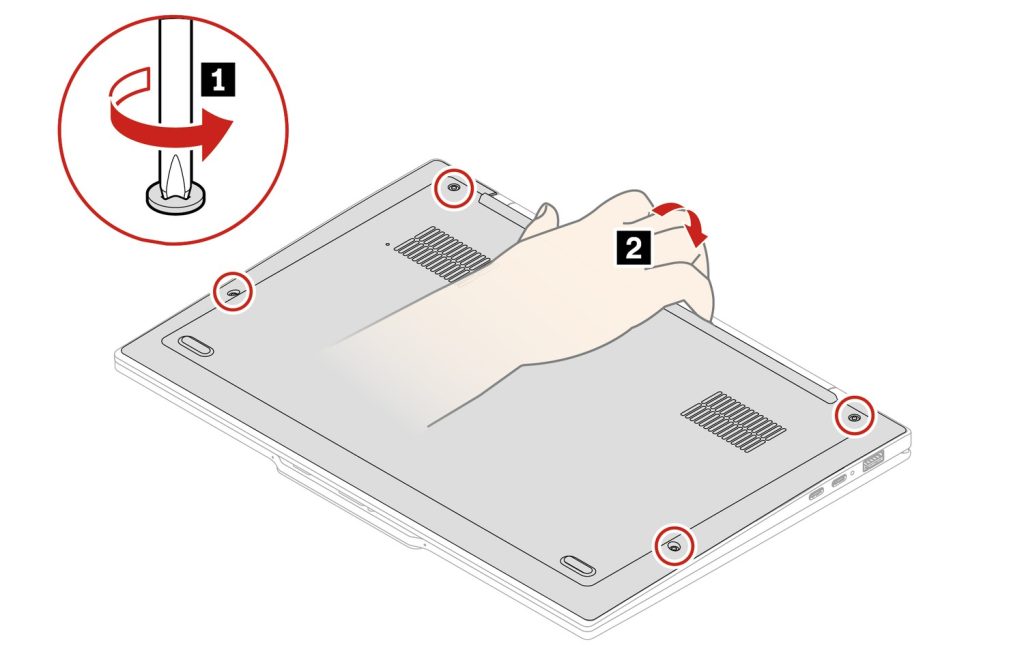 1

2